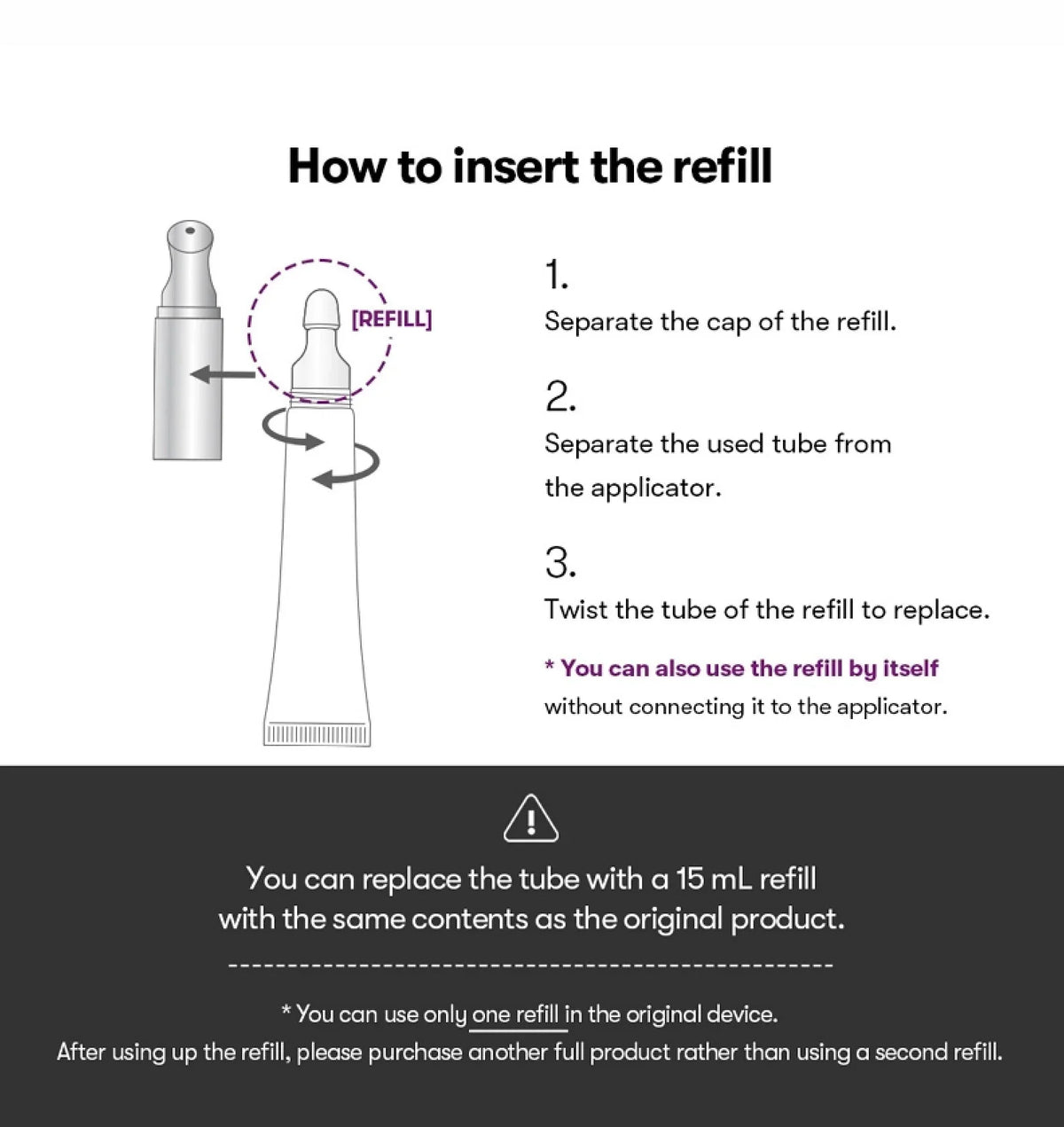 How to insert the refill

[REFILL]

1.
Separate the cap of the refill.

2.
Separate the used tube from the applicator.

3.
Twist the tube of the refill to replace.

* You can also use the refill by itself without connecting it to the applicator.

You can replace the tube with a 15 mL refill with the same contents as the original product.

* You can use only one refill in the original device.
After using up the refill, please purchase another full product rather than using a second refill.