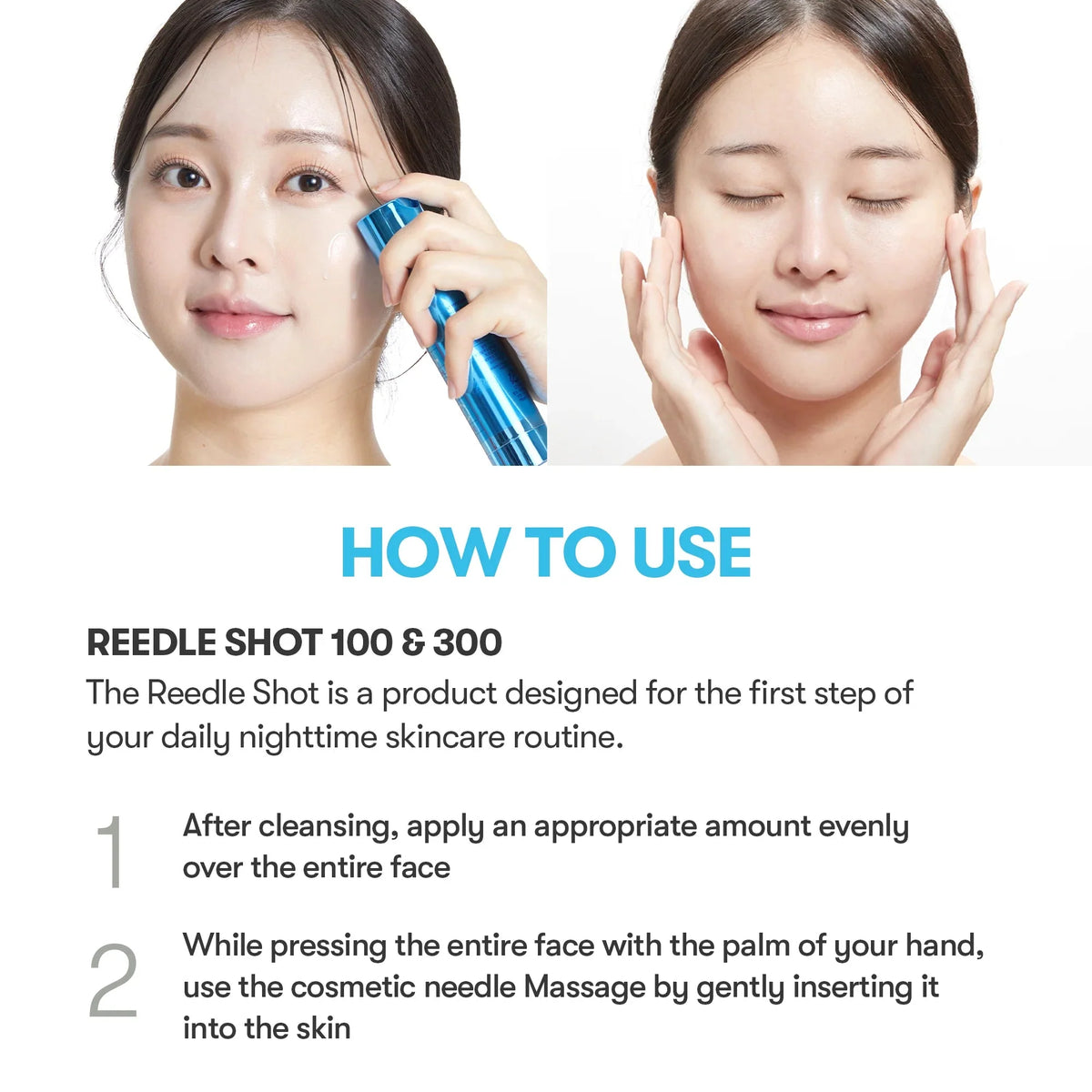 HOW TO USE

REEDLE SHOT 100 & 300

The Reedle Shot is a product designed for the first step of your daily nighttime skincare routine.

1 After cleansing, apply an appropriate amount evenly over the entire face

2 While pressing the entire face with the palm of your hand, use the cosmetic needle Massage by gently inserting it into the skin