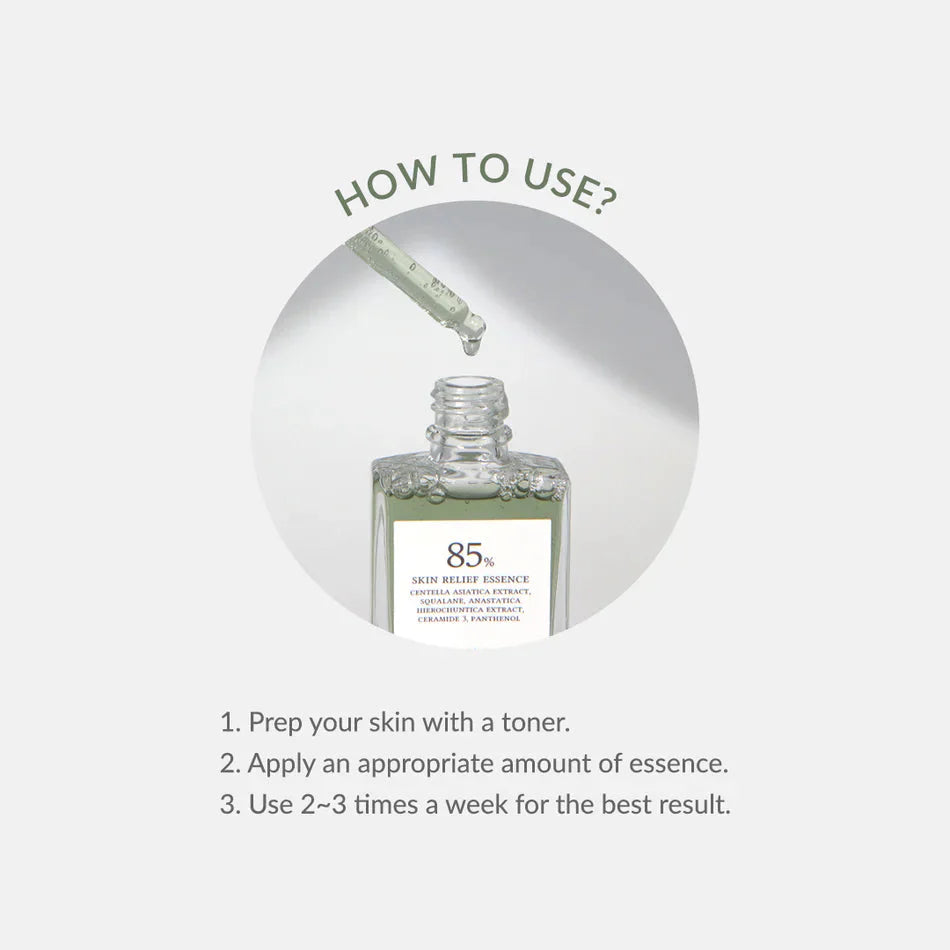 HOW TO USE?

85%
SKIN RELIEF ESSENCE
CENTELLA ASIATICA EXTRACT, SQUALANE, ANASTATICA HIEROCHUNTICA EXTRACT, CERAMIDE 3, PANTHENOL

1. Prep your skin with a toner.
2. Apply an appropriate amount of essence.
3. Use 2~3 times a week for the best result.