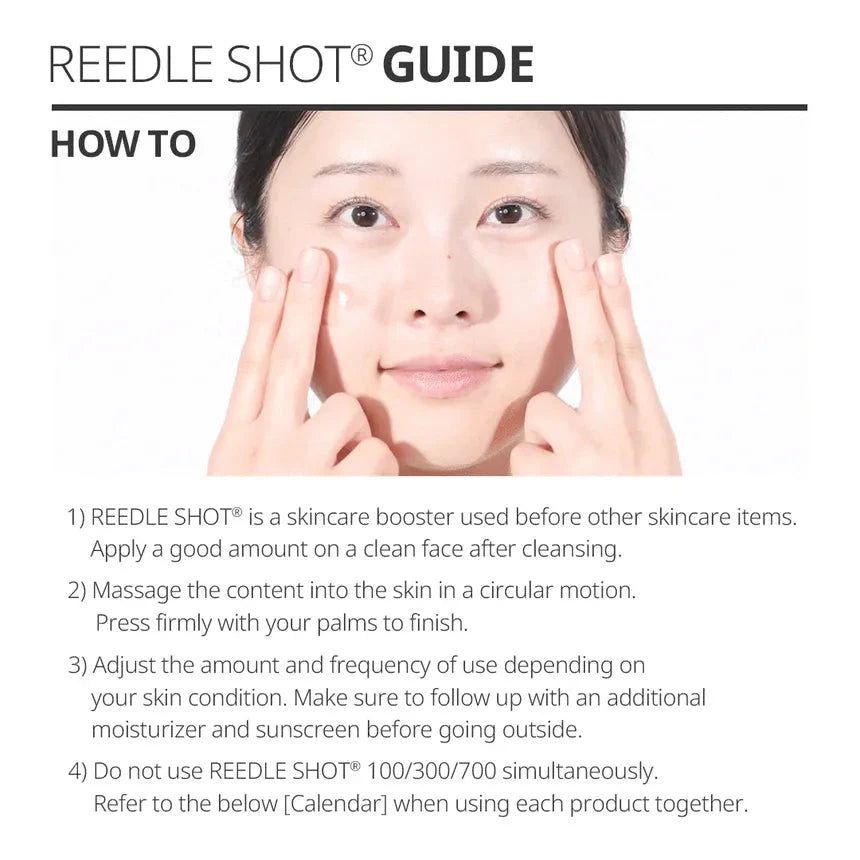 REEDLE SHOT® GUIDE

HOW TO

1) REEDLE SHOT® is a skincare booster used before other skincare items. Apply a good amount on a clean face after cleansing.

2) Massage the content into the skin in a circular motion. Press firmly with your palms to finish.

3) Adjust the amount and frequency of use depending on your skin condition. Make sure to follow up with an additional moisturizer and sunscreen before going outside.

4) Do not use REEDLE SHOT® 100/300/700 simultaneously. Refer to the below [Calendar] when using each product together.