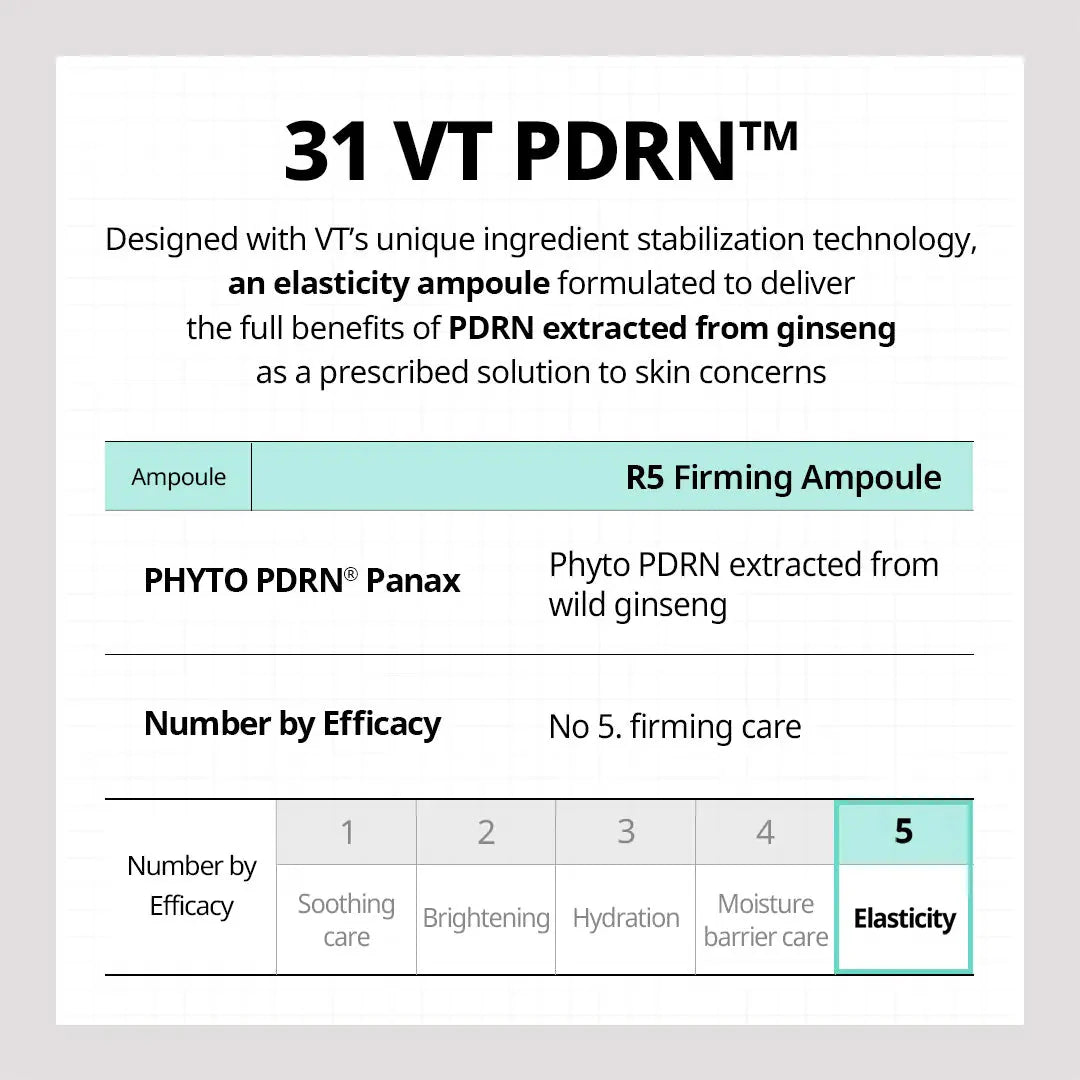 31 VT PDRN™

Designed with VT's unique ingredient stabilization technology, an elasticity ampoule formulated to deliver the full benefits of PDRN extracted from ginseng as a prescribed solution to skin concerns

| Ampoule | R5 Firming Ampoule |
|---|---|
| PHYTO PDRN® Panax | Phyto PDRN extracted from wild ginseng |
| Number by Efficacy | No 5. firming care |

| Number by Efficacy | 1 | 2 | 3 | 4 | 5 |
|---|---|---|---|---|---|
| | Soothing care | Brightening | Hydration | Moisture barrier care | Elasticity |